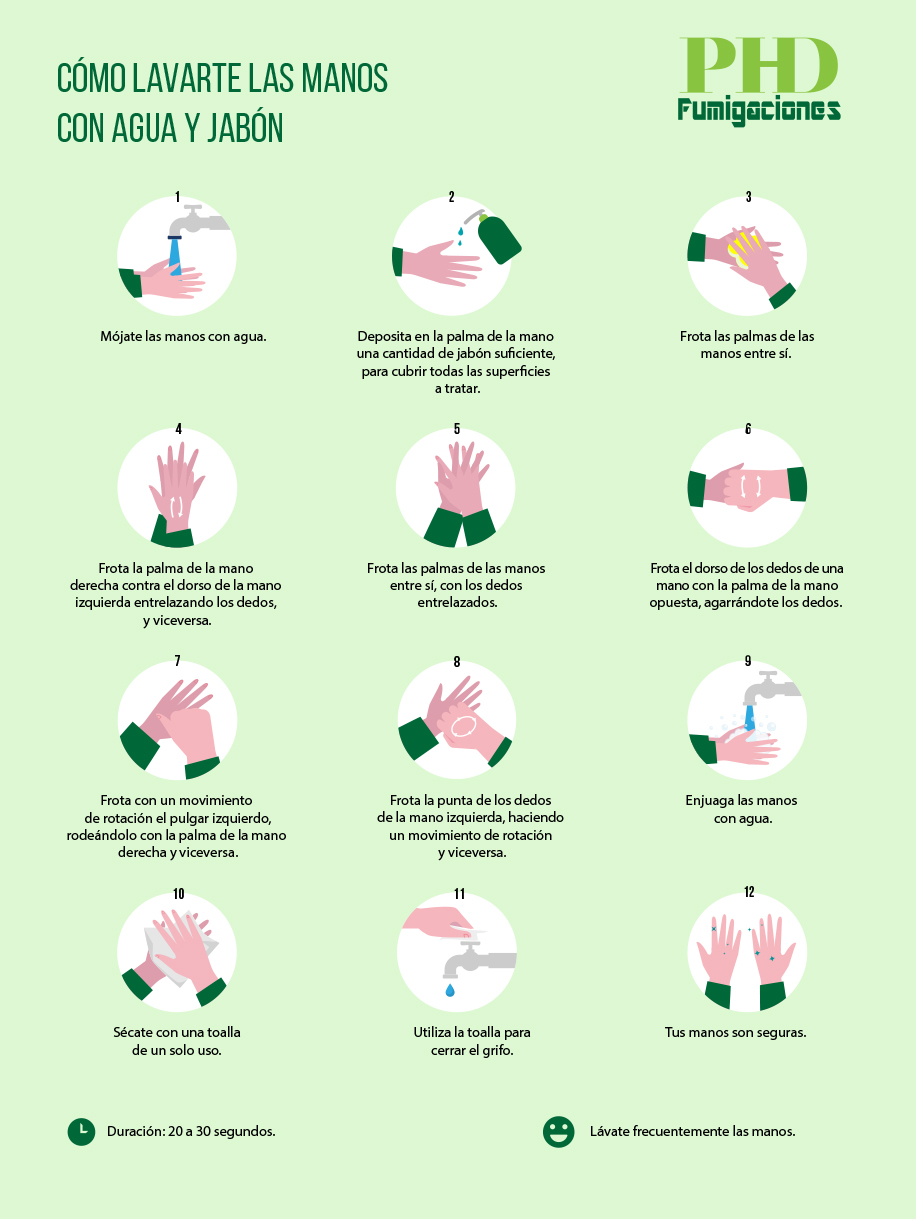 CÓMO LAVARTE LAS MANOS CON AGUA Y JABÓN

PHD
Fumigaciones

1
Mójate las manos con agua.

2
Deposita en la palma de la mano una cantidad de jabón suficiente, para cubrir todas las superficies a tratar.

3
Frota las palmas de las manos entre sí.

4
Frota la palma de la mano derecha contra el dorso de la mano izquierda entrelazando los dedos, y viceversa.

5
Frota las palmas de las manos entre sí, con los dedos entrelazados.

6
Frota el dorso de los dedos de una mano con la palma de la mano opuesta, agarrándote los dedos.

7
Frota con un movimiento de rotación el pulgar izquierdo, rodeándolo con la palma de la mano derecha y viceversa.

8
Frota la punta de los dedos de la mano izquierda, haciendo un movimiento de rotación y viceversa.

9
Enjuaga las manos con agua.

10
Sécate con una toalla de un solo uso.

11
Utiliza la toalla para cerrar el grifo.

12
Tus manos son seguras.

Duración: 20 a 30 segundos.

Lávate frecuentemente las manos.